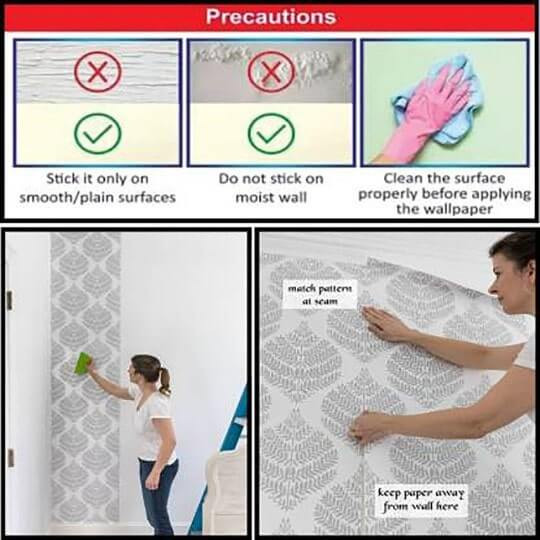 Precautions

Stick it only on smooth/plain surfaces

Do not stick on moist wall

Clean the surface properly before applying the wallpaper

match pattern at seam

keep paper away from wall here